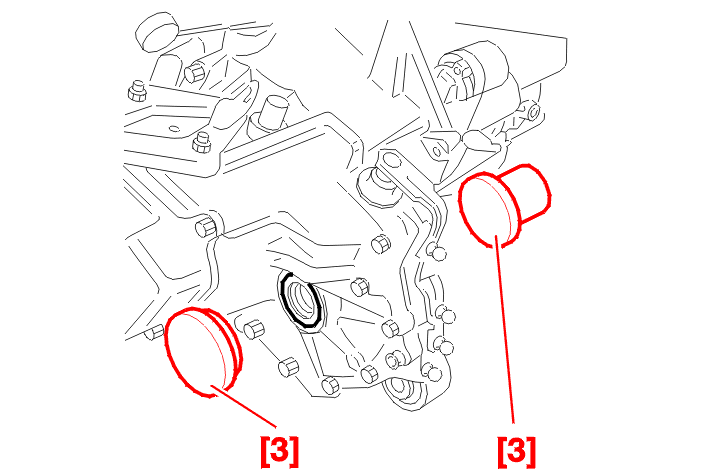 [3]

[3]