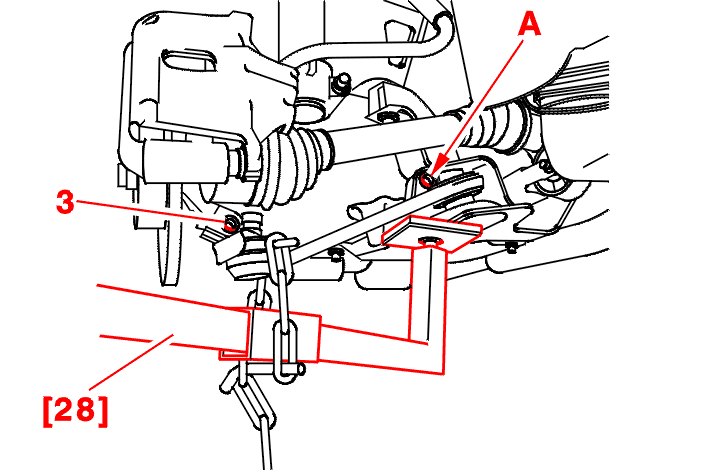 A

3

[28]