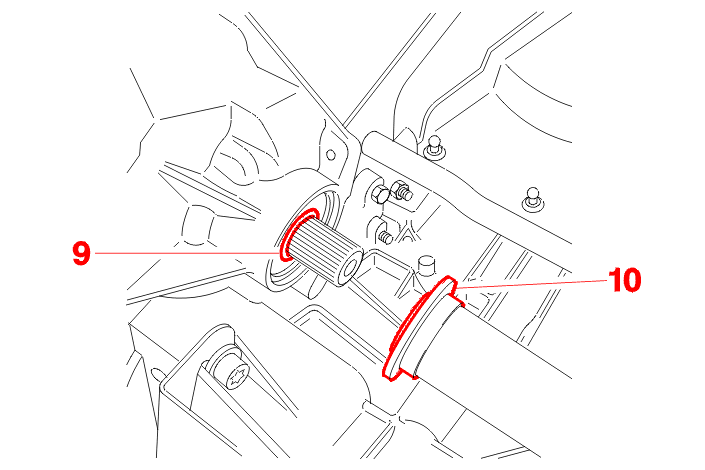 9
10