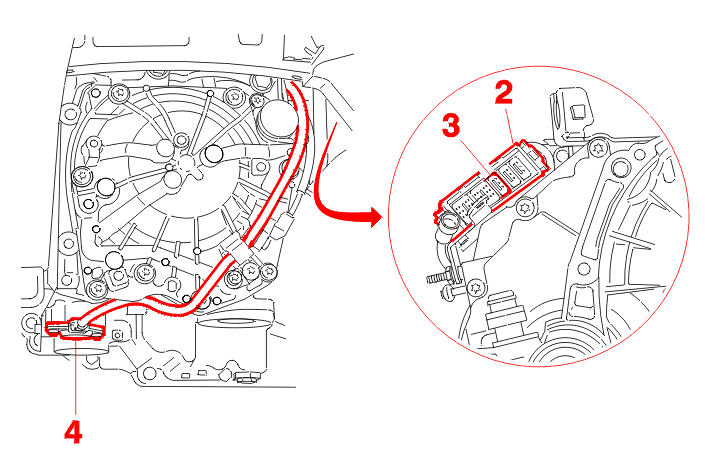 2
3
4