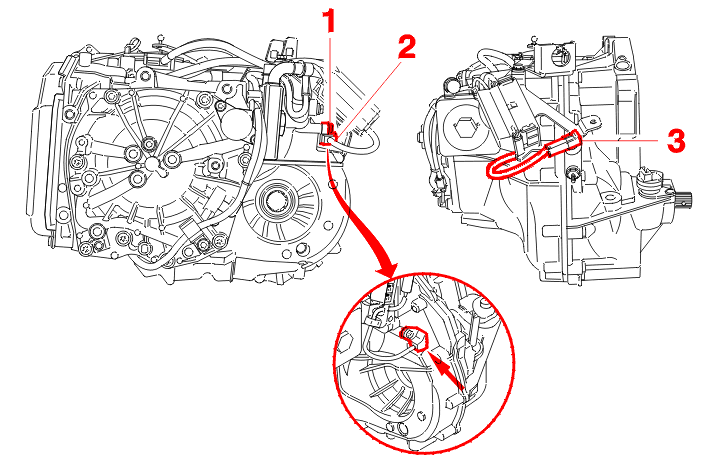 1
2
3