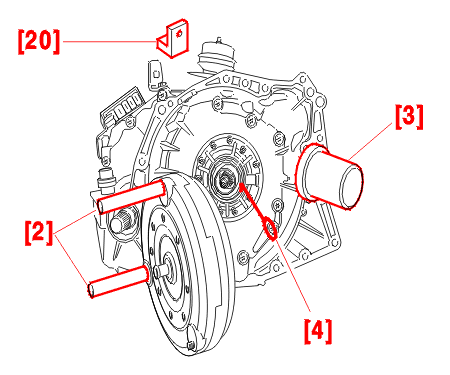 [20]
[3]
[2]
[4]