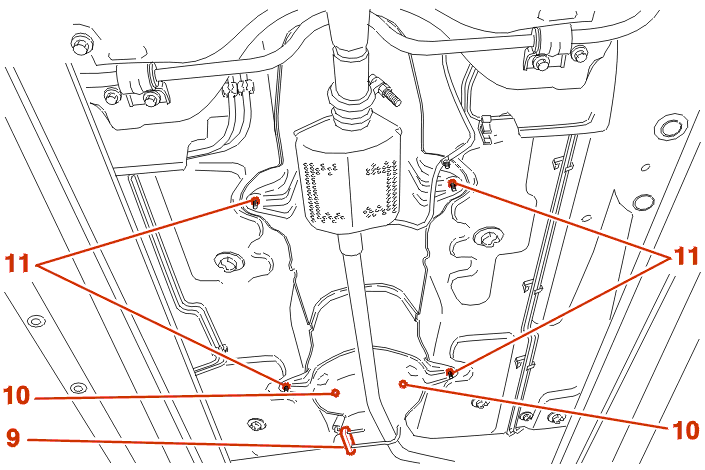 11
11
10
10
9