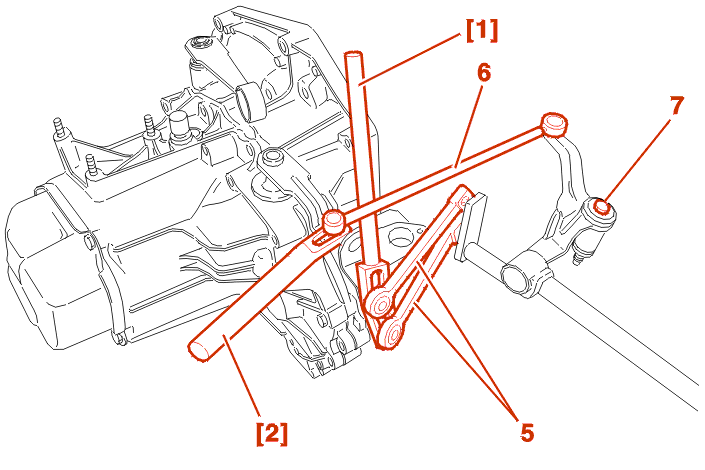 [1]
6
7
[2]
5