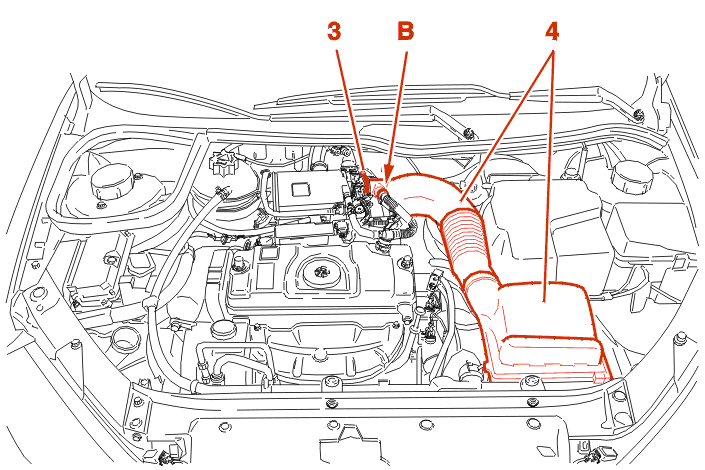 3
B
4