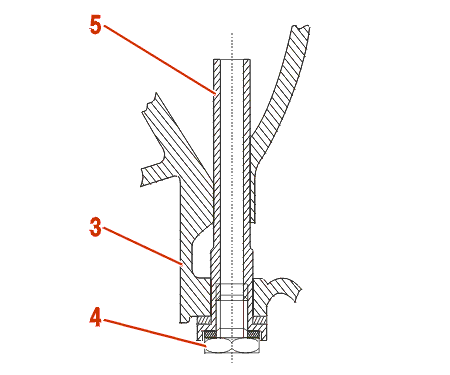 5
3
4