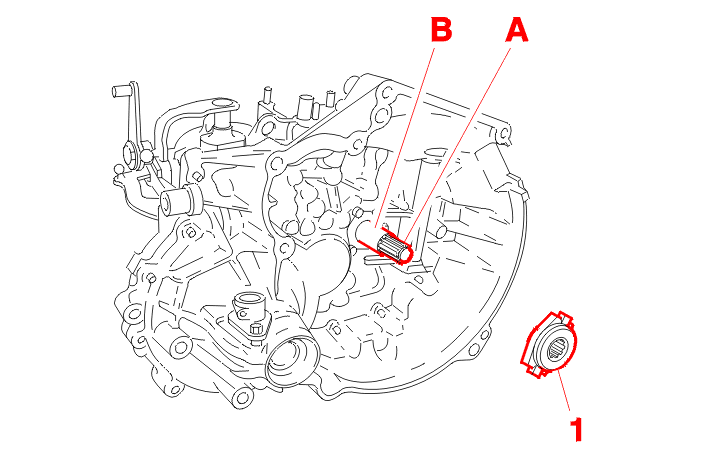 B
A
1