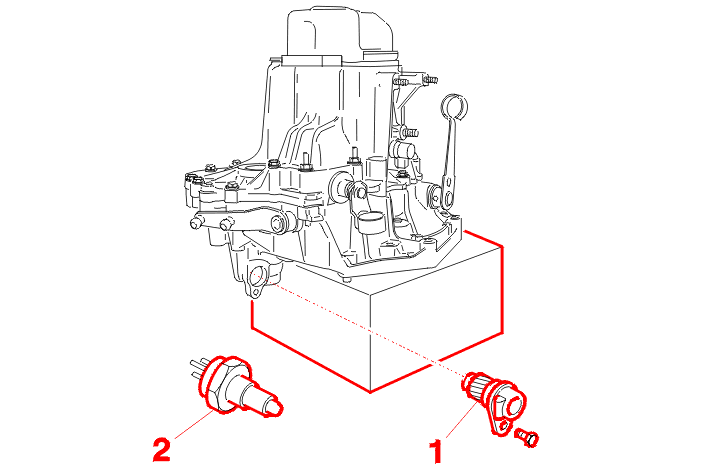 2
1