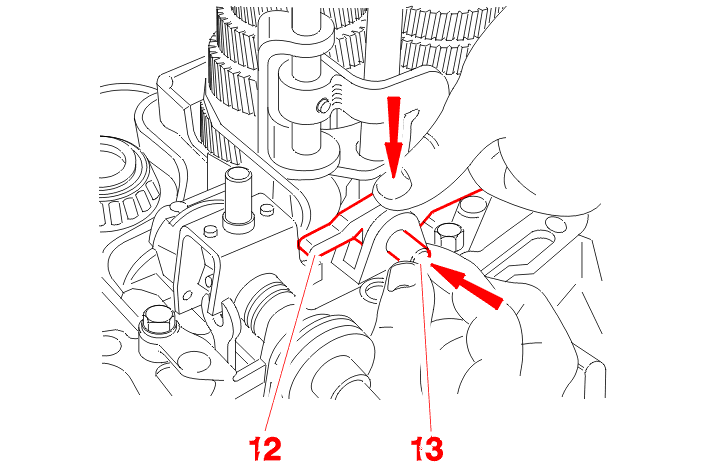 12
13