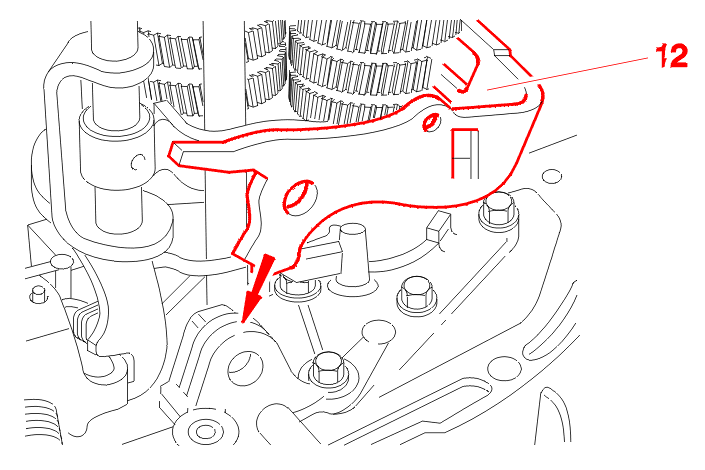 12