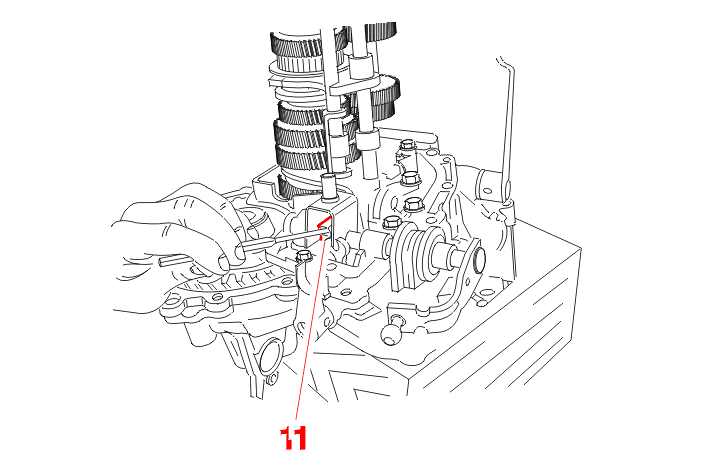 11