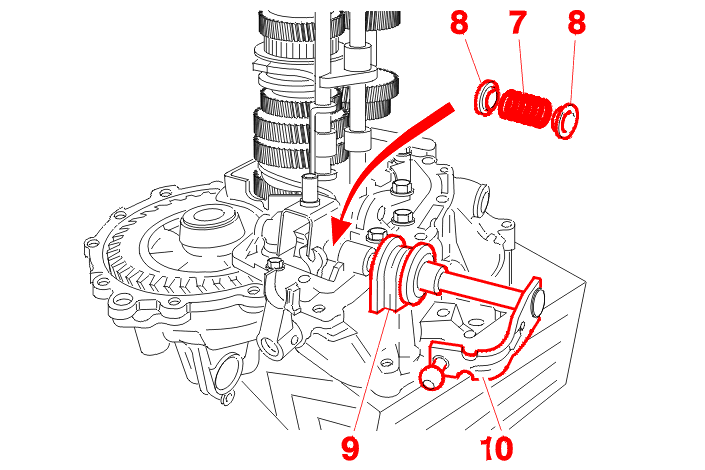 8
7
8
9
10