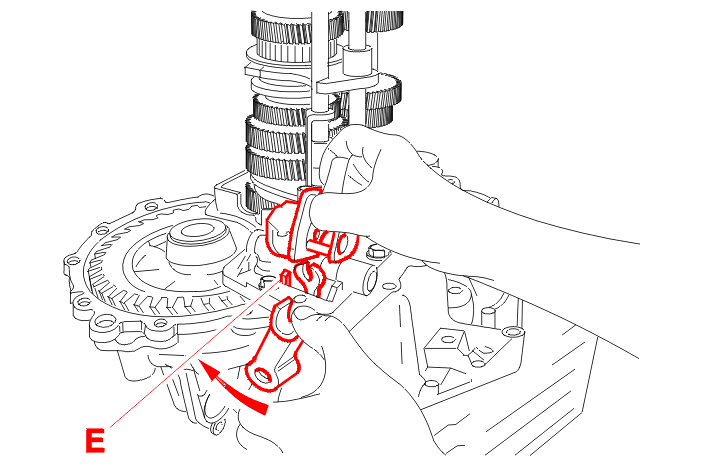 E