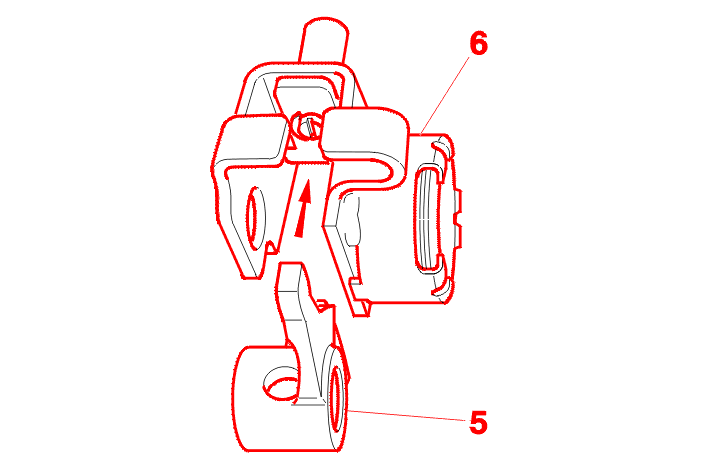 6

5