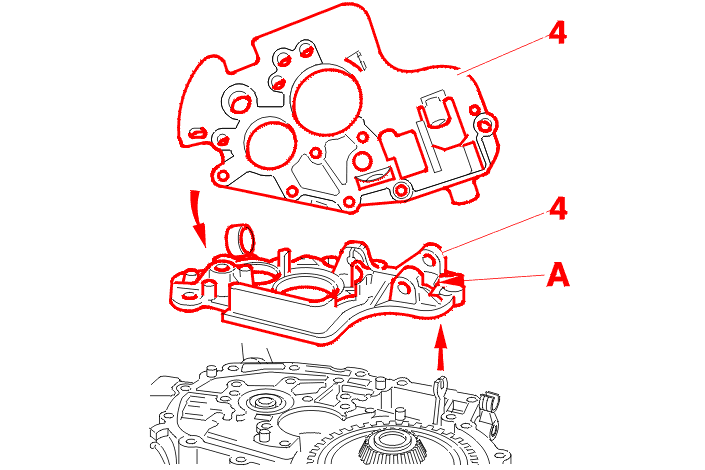 4

4

A