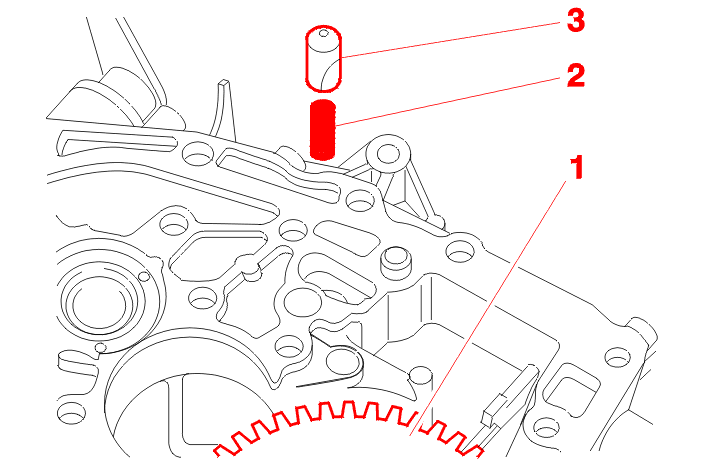 3
2
1