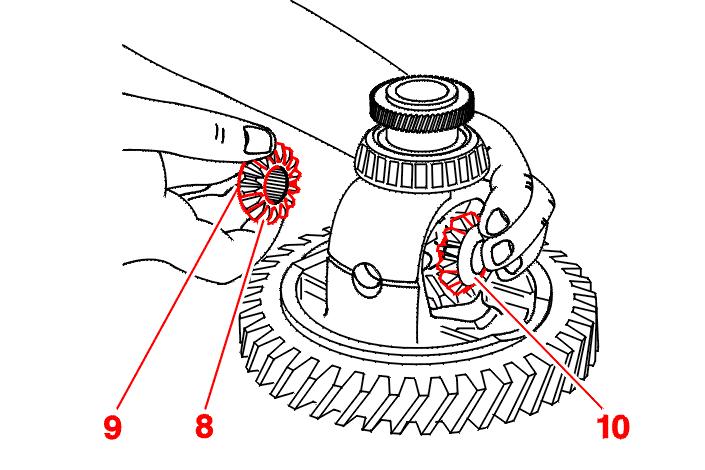 9
8
10