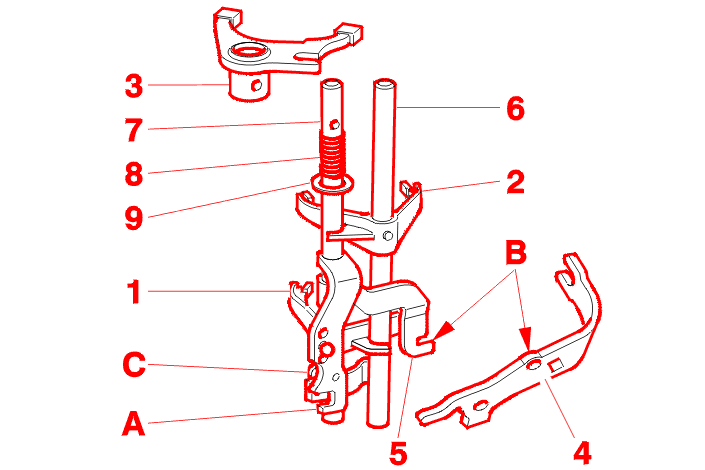 3
7
8
9
1
C
A
6
2
B
5
4