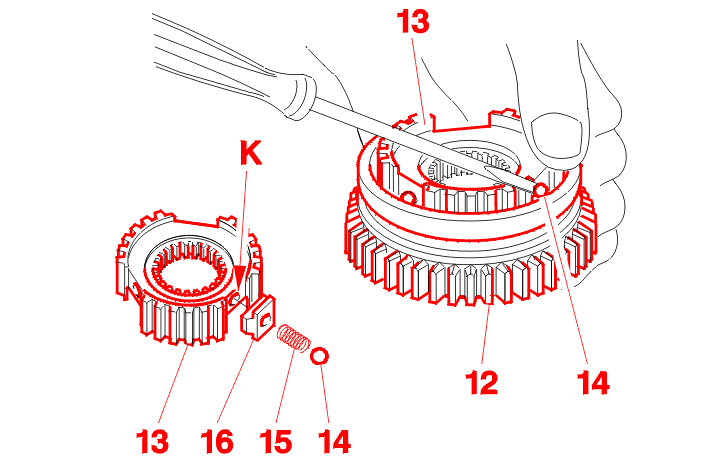 13
K
12
14
13
16
15
14