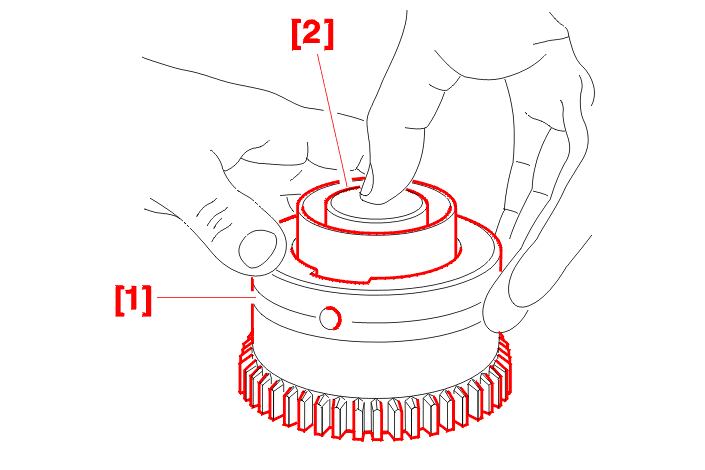 [2]
[1]