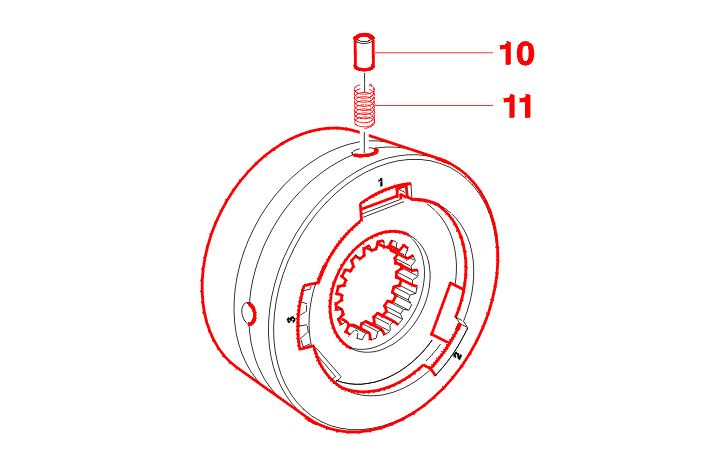 10
11
1
3
2