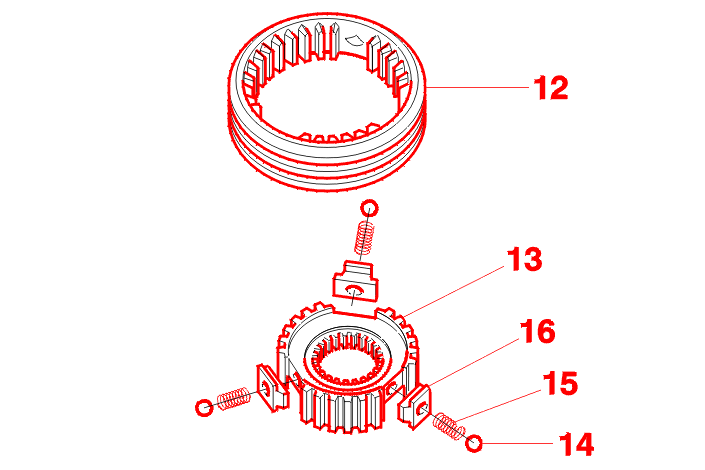 12

13

16

15

14