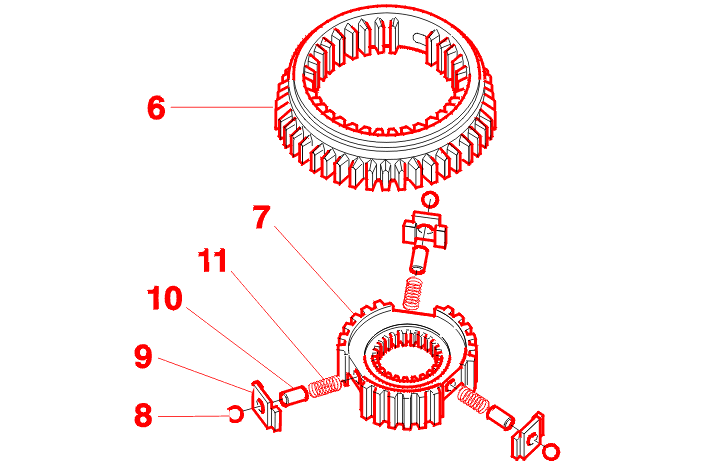 6
7
11
10
9
8