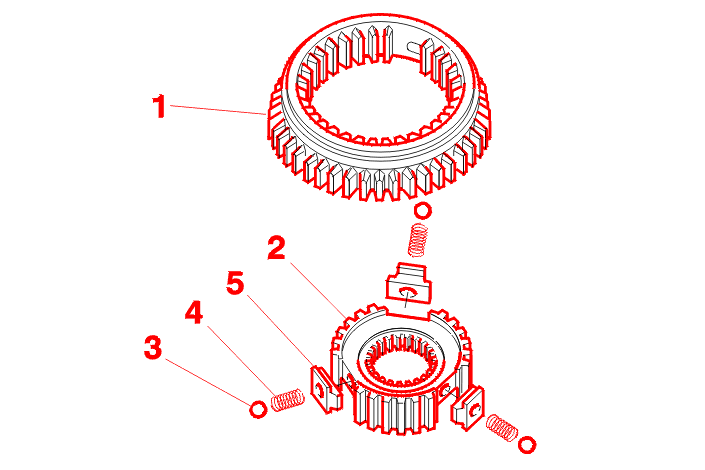 1
2
5
4
3