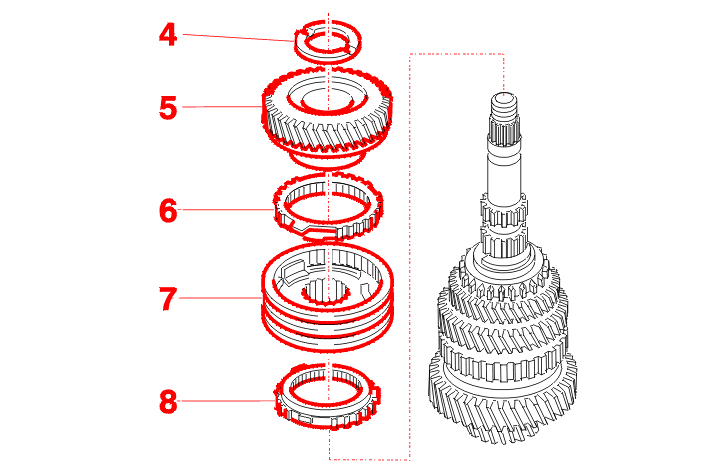 4
5
6
7
8