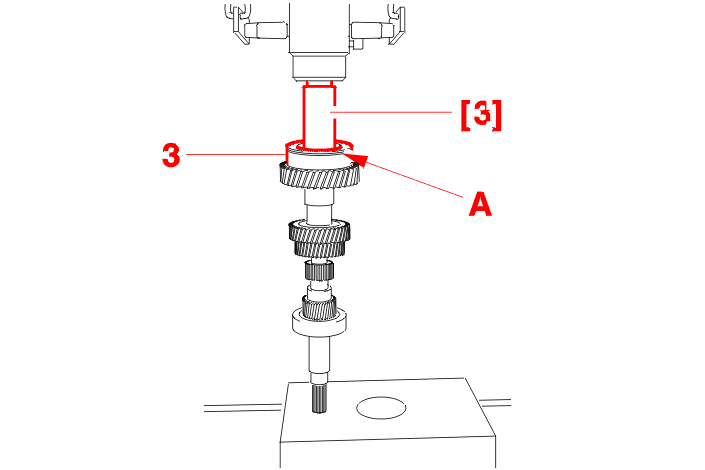 [3]
3
A