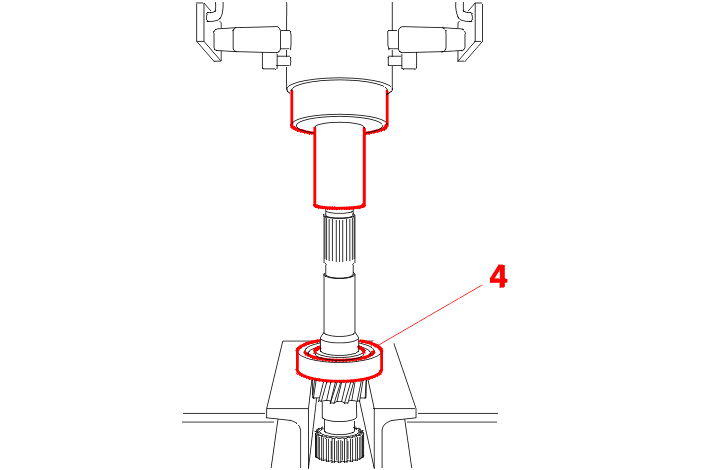 4