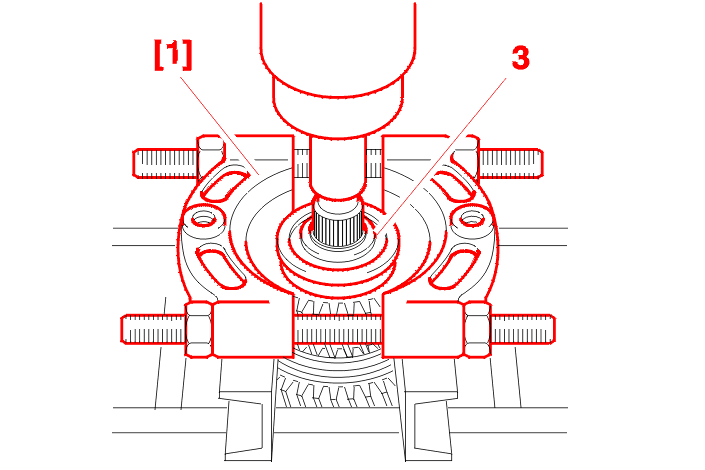 [1]
3