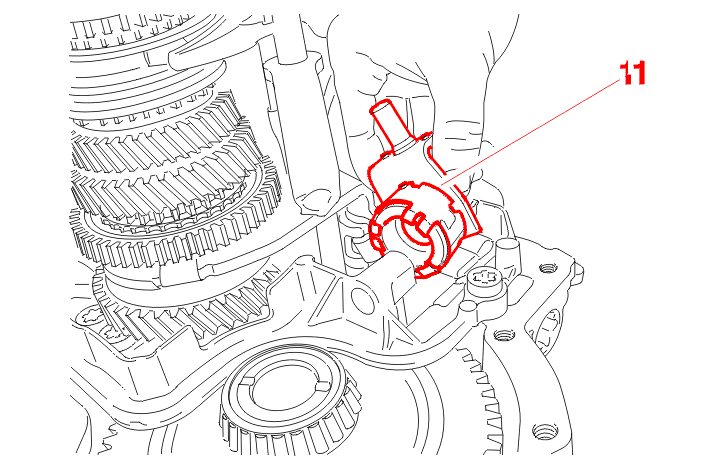 11