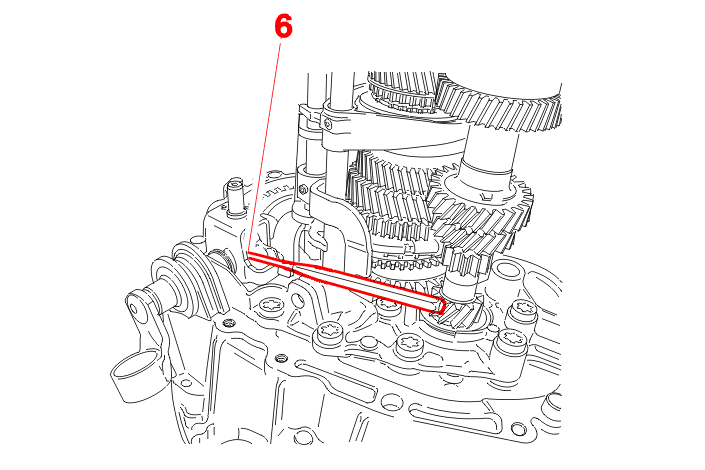 6