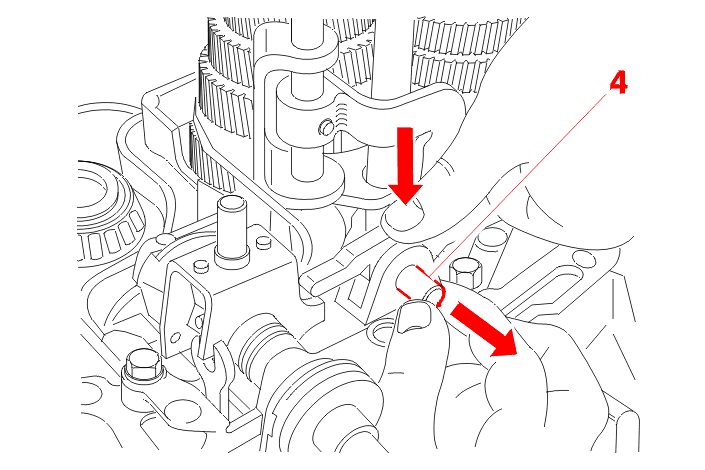 4