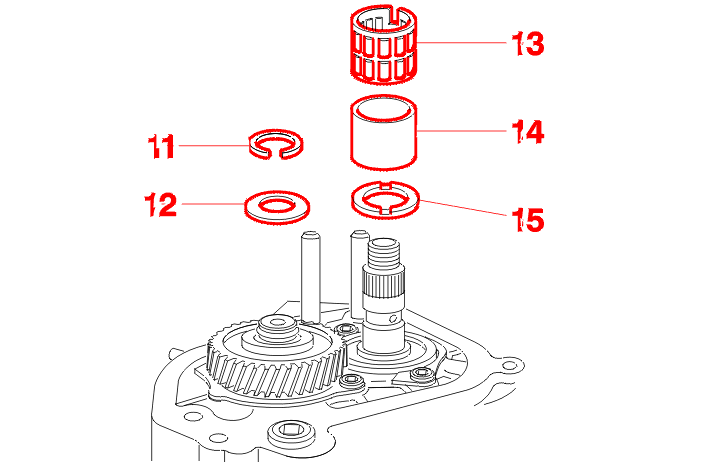 13
14
11
12
15