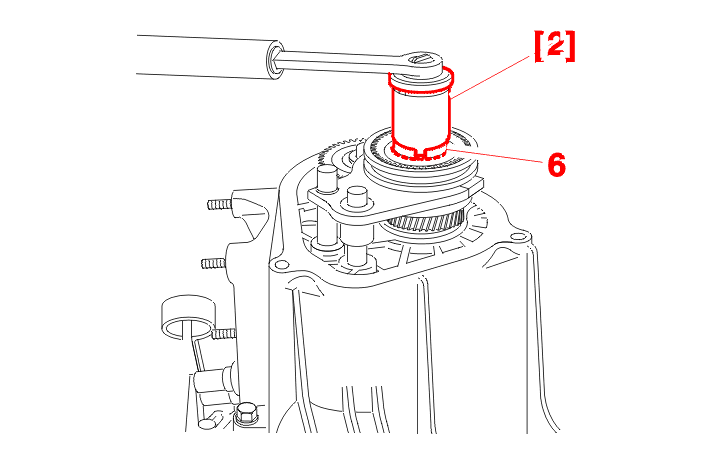 [2]
6