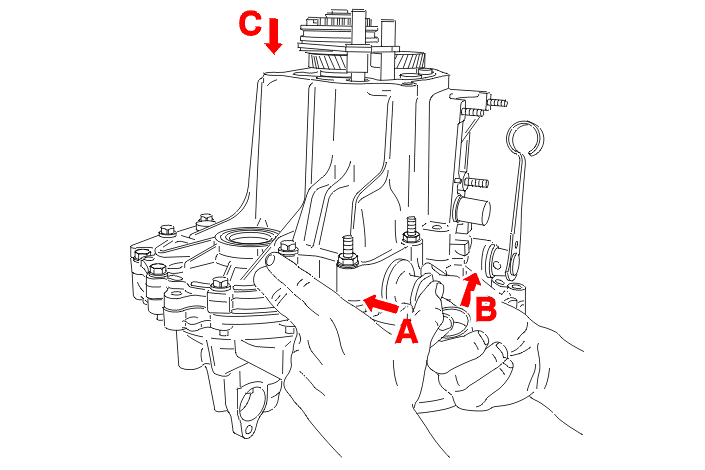 C
A
B