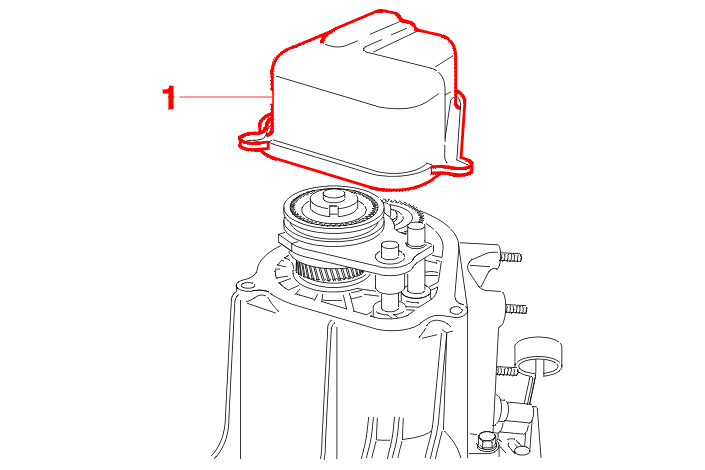 1