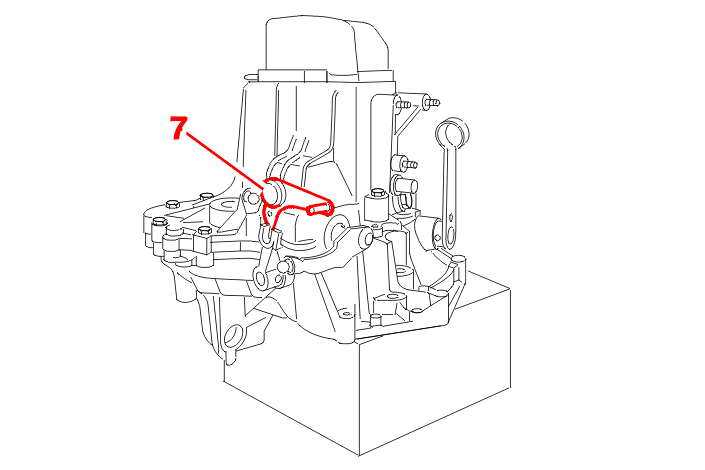 7