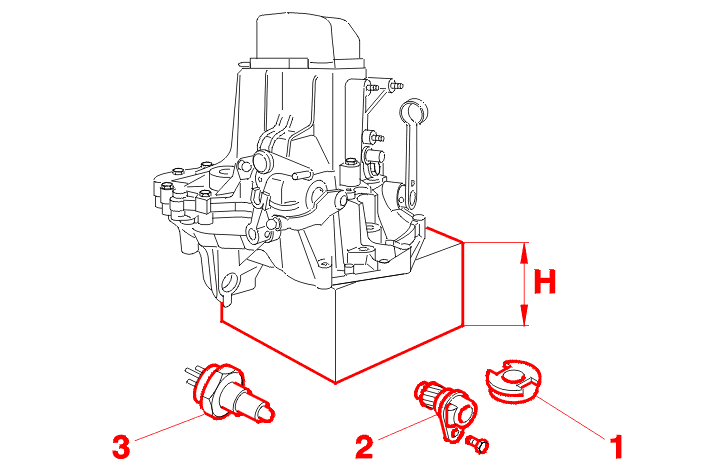 H

3

2

1