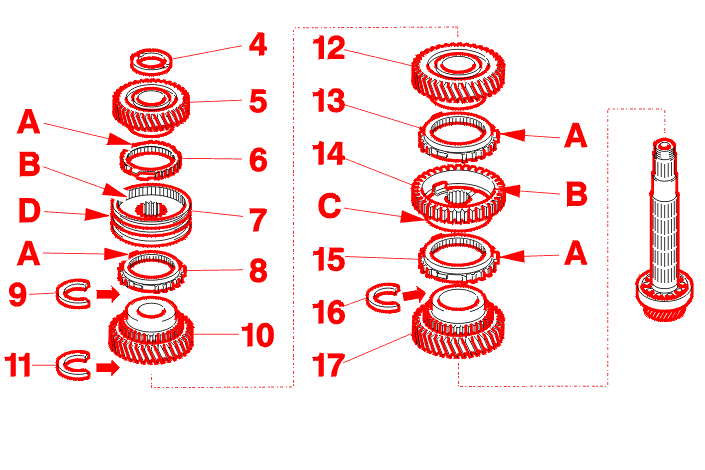 4
5
A
6
B
D
7
A
8
9
10
11
12
13
A
14
B
C
15
A
16
17