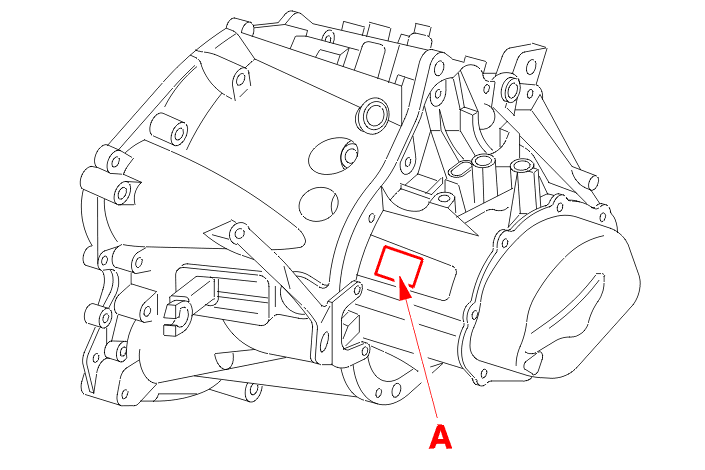 A