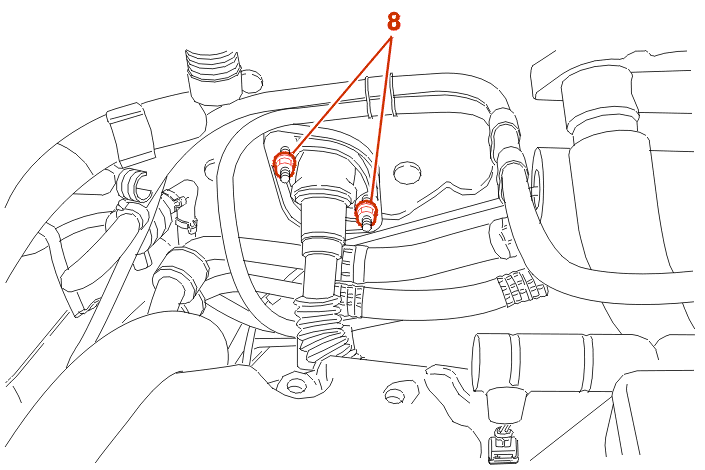 8