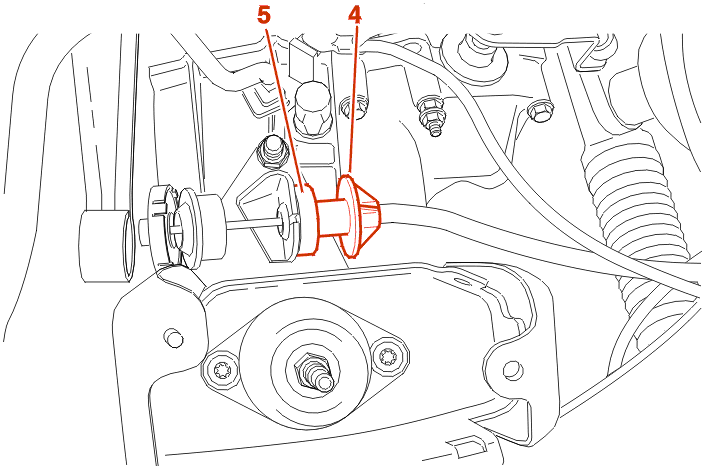 5
4