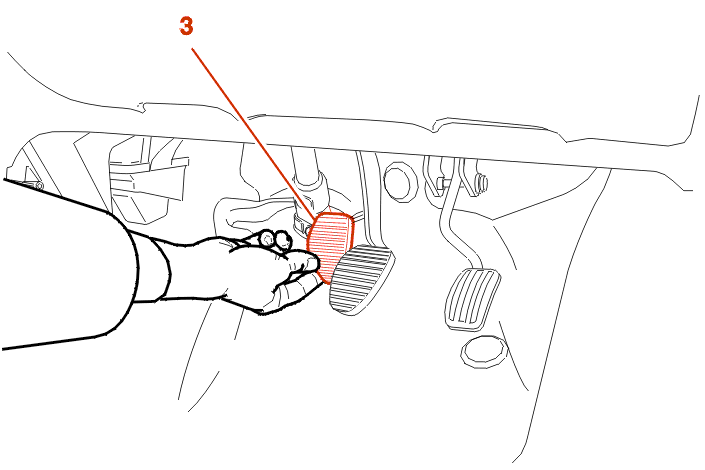 3