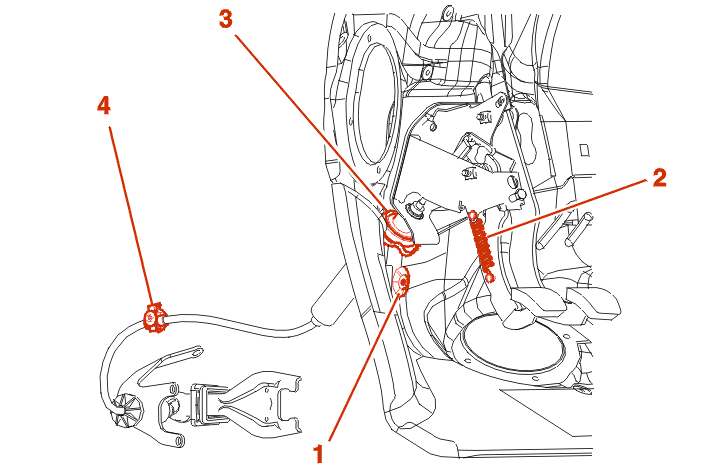 3
4
2
1