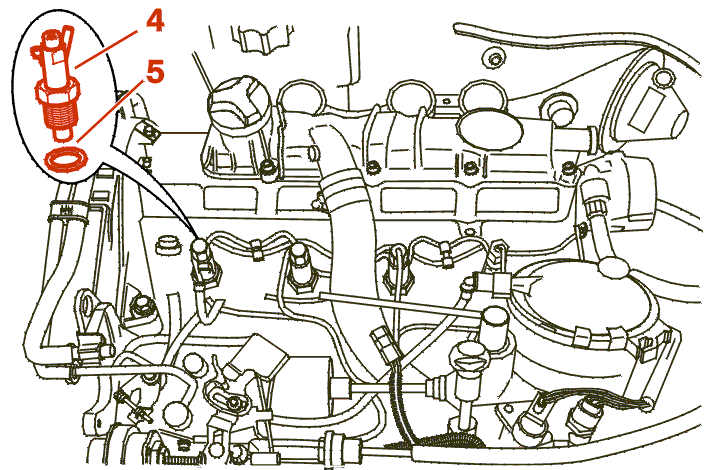 4
5