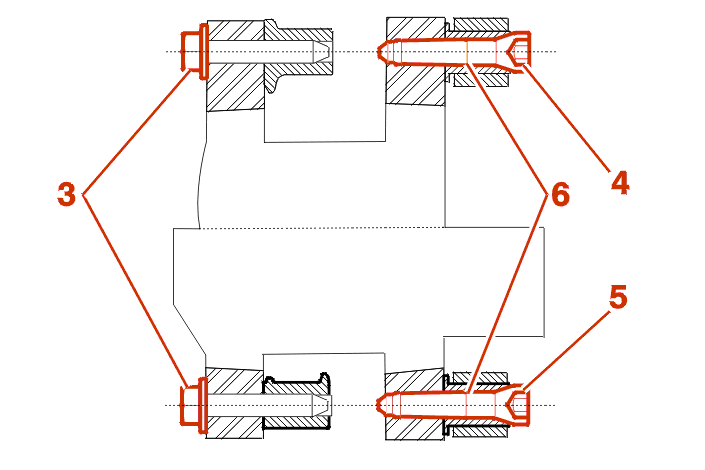 3
6
4
5