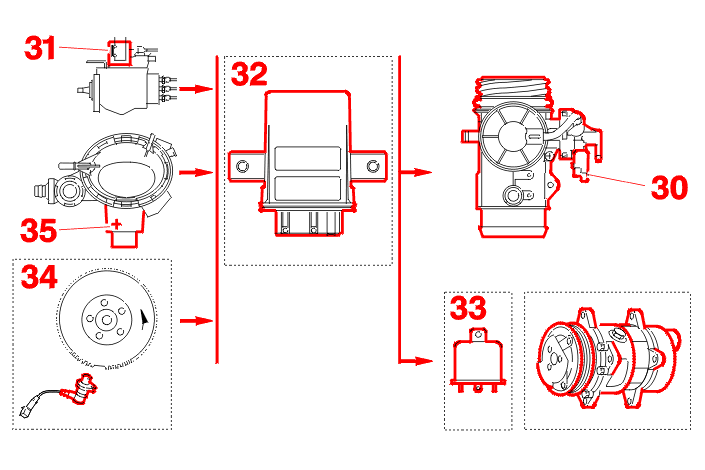 31

32

30

35

34

33